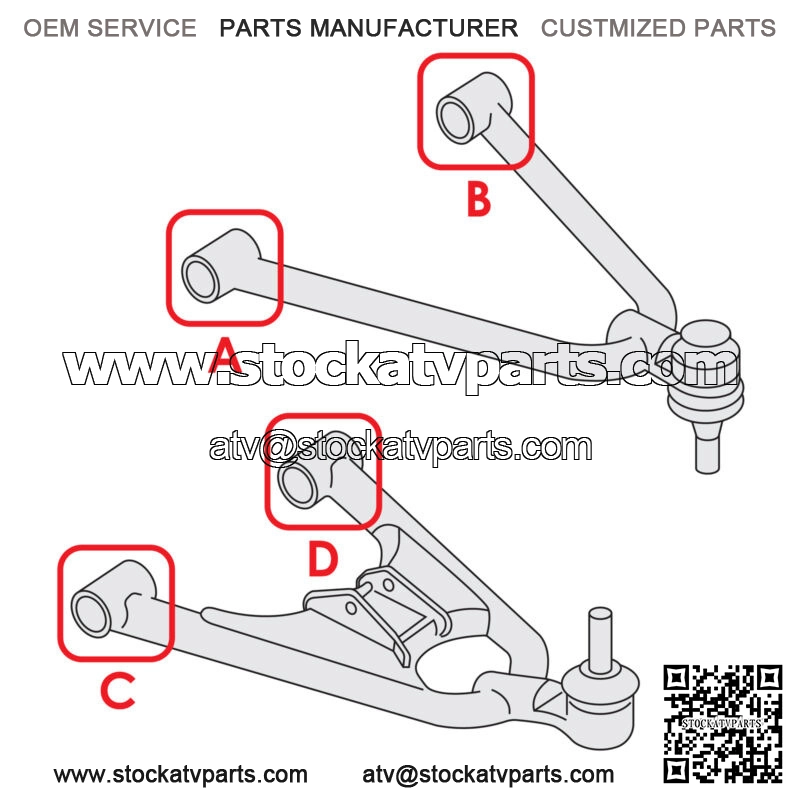 OEM SERVICE PARTS MANUFACTURER CUSTMIZED PARTS

B

A

www.stockatvparts.com

atv@stockatvparts.com

D

C

STOCKATVPARTS

www.stockatvparts.com atv@stockatvparts.com